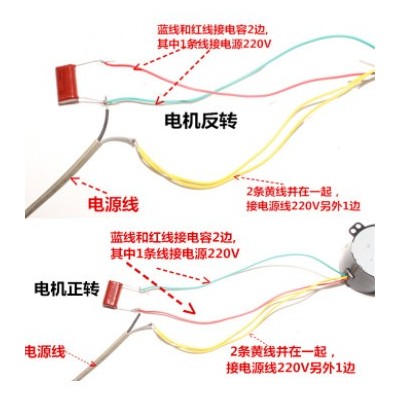 蓝线和红线接电容2边,
其中1条线接电源220V

电机反转

电源线

2条黄线并在一起，
接电源线220V另外1边

蓝线和红线接电容2边,
其中1条线接电源220V

电机正转

电源线

2条黄线并在一起，
接电源线220V另外1边